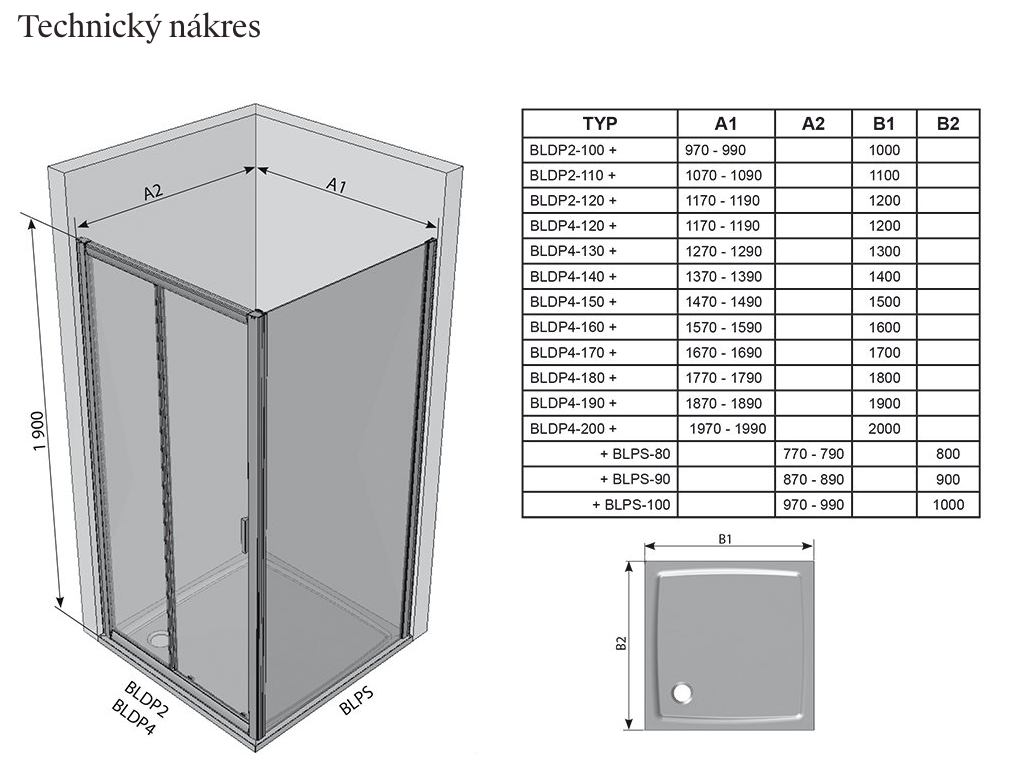 Technický nákres

A2

A1

1 900

BLDP2
BLDP4

BLPS

| TYP | A1 | A2 | B1 | B2 |
|---|---|---|---|---|
| BLDP2-100 + | 970 - 990 | | 1000 | |
| BLDP2-110 + | 1070 - 1090 | | 1100 | |
| BLDP2-120 + | 1170 - 1190 | | 1200 | |
| BLDP4-120 + | 1170 - 1190 | | 1200 | |
| BLDP4-130 + | 1270 - 1290 | | 1300 | |
| BLDP4-140 + | 1370 - 1390 | | 1400 | |
| BLDP4-150 + | 1470 - 1490 | | 1500 | |
| BLDP4-160 + | 1570 - 1590 | | 1600 | |
| BLDP4-170 + | 1670 - 1690 | | 1700 | |
| BLDP4-180 + | 1770 - 1790 | | 1800 | |
| BLDP4-190 + | 1870 - 1890 | | 1900 | |
| BLDP4-200 + | 1970 - 1990 | | 2000 | |
| + BLPS-80 | | 770 - 790 | | 800 |
| + BLPS-90 | | 870 - 890 | | 900 |
| + BLPS-100 | | 970 - 990 | | 1000 |

B1

B2